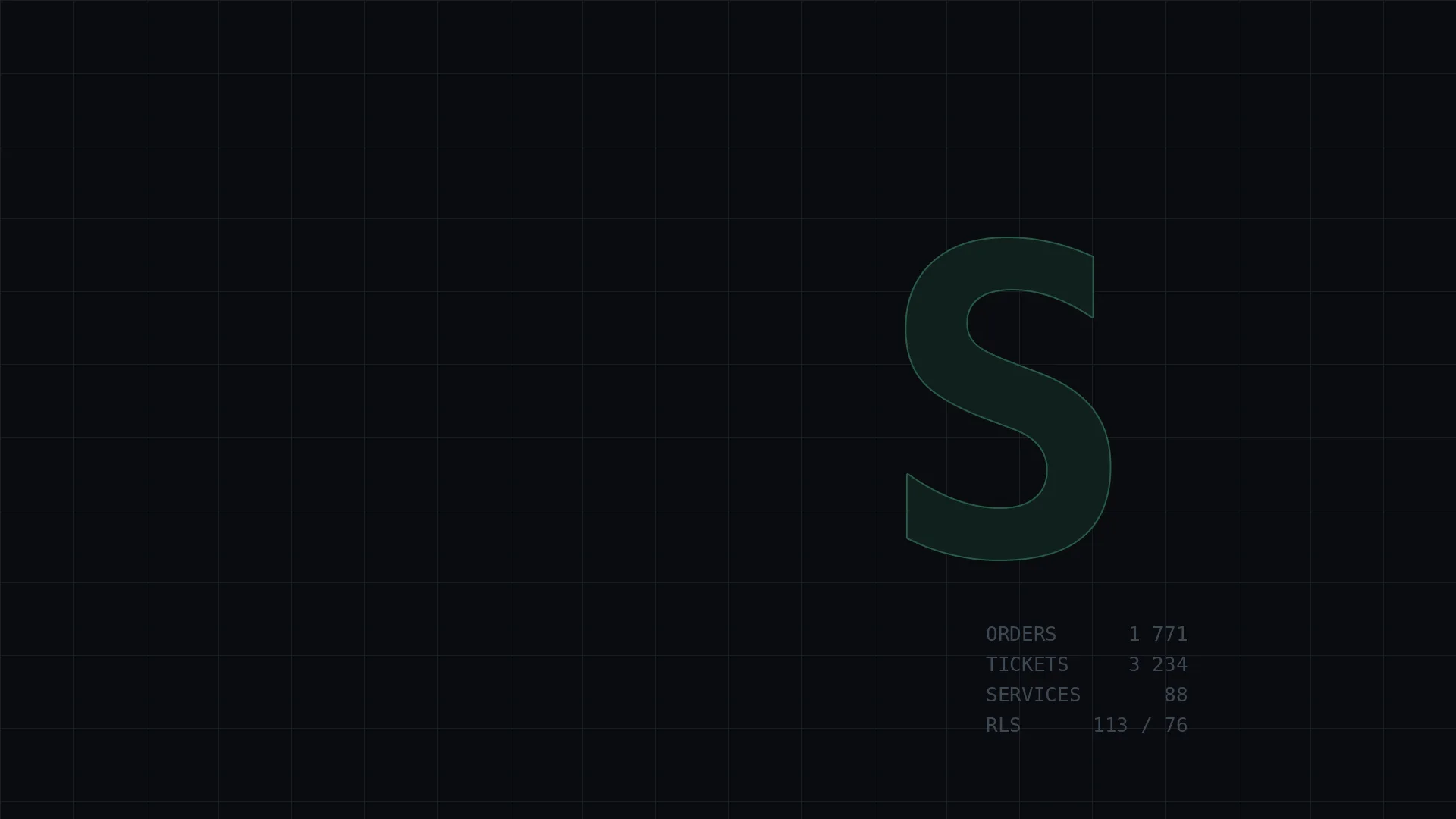 S

ORDERS 1 771
TICKETS 3 234
SERVICES 88
RLS 113 / 76